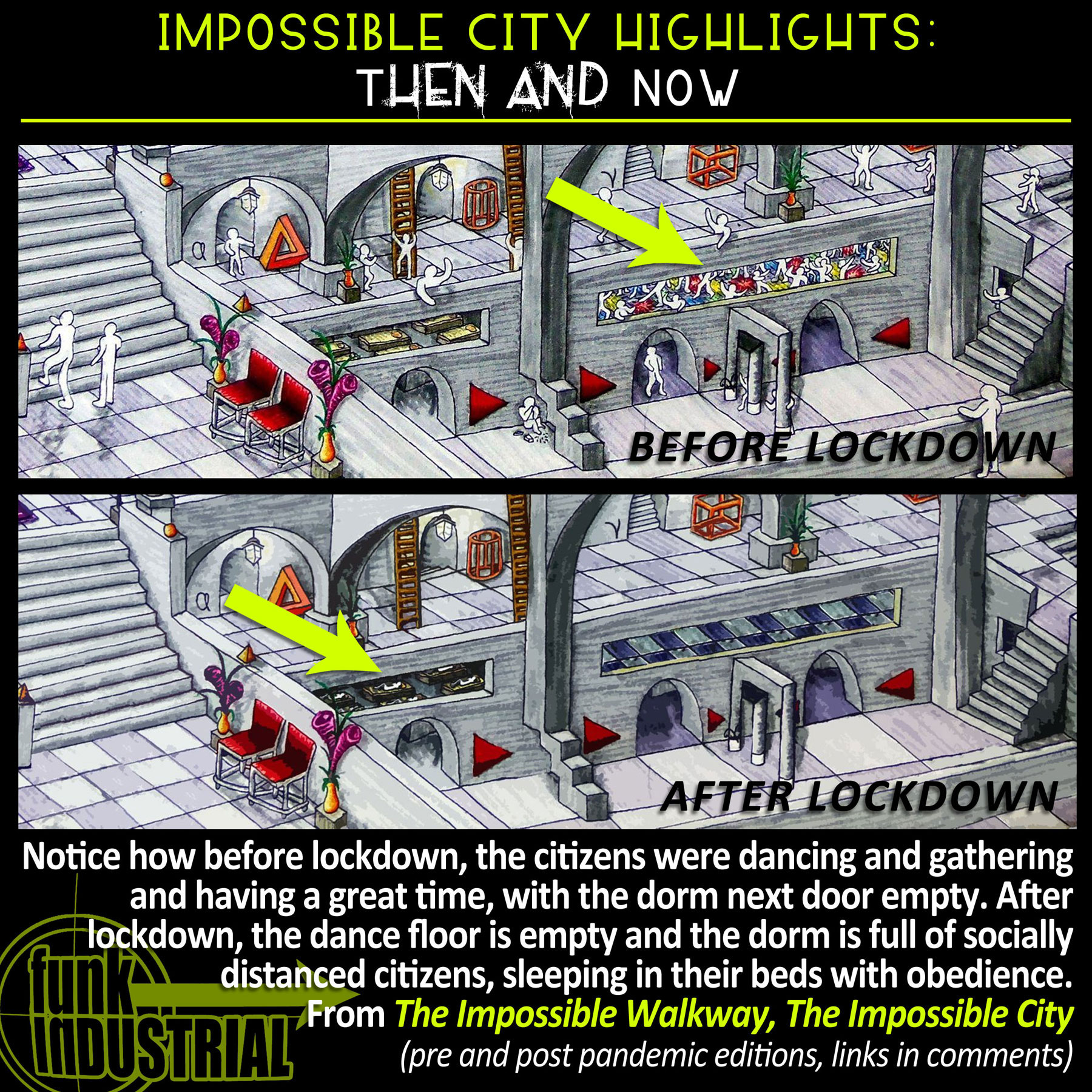 IMPOSSIBLE CITY HIGHLIGHTS:
THEN AND NOW

BEFORE LOCKDOWN

AFTER LOCKDOWN

Notice how before lockdown, the citizens were dancing and gathering and having a great time, with the dorm next door empty. After lockdown, the dance floor is empty and the dorm is full of socially distanced citizens, sleeping in their beds with obedience.
From The Impossible Walkway, The Impossible City
(pre and post pandemic editions, links in comments)

funk INDUSTRIAL